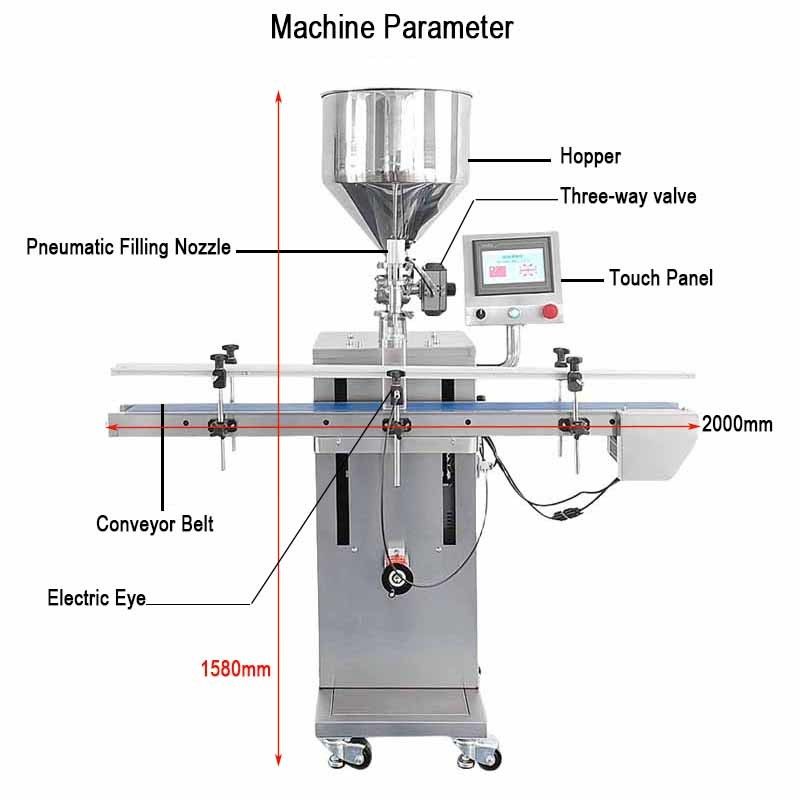 Machine Parameter

Hopper

Three-way valve

Pneumatic Filling Nozzle

Touch Panel

2000mm

Conveyor Belt

Electric Eye

1580mm